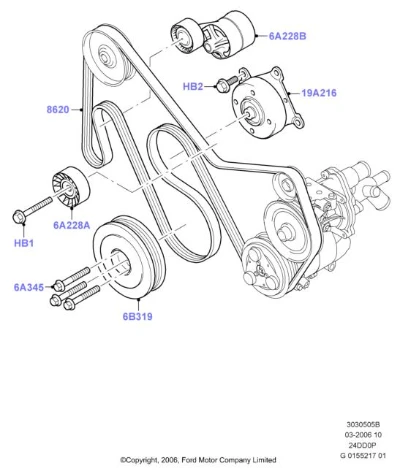 6A228B

HB2

19A216

8620

6A228A

HB1

6A345

6B319

3030505B
03-2006 10
24DD0P
G 0155217 01

©Copyright, 2006, Ford Motor Company Limited