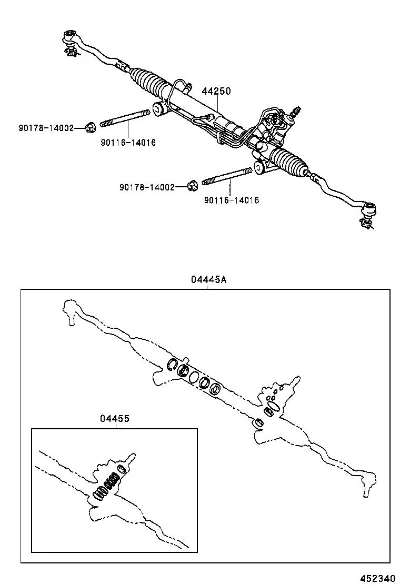 44250
90178-14002
90116-14016
90178-14002
90116-14016
04445A
04455
452340