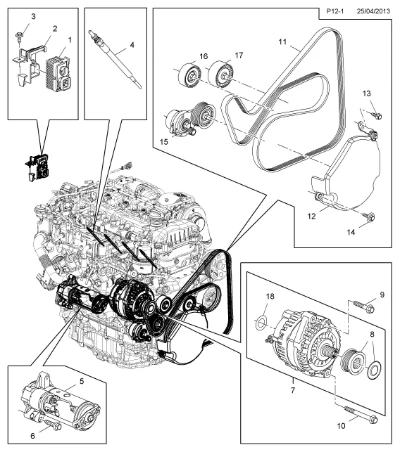 P12-1 25/04/2013

3
2
1
4
11
16
17
13
15
12
14
18
9
8
7
10
5
6