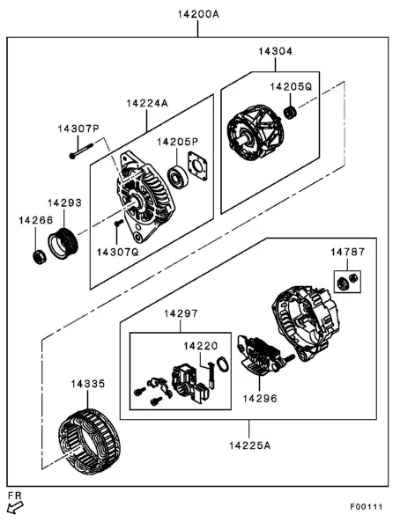 14200A

14304

14205Q

14224A

14307P

14205P

14293

14266

14307Q

14787

14297

14220

14296

14335

14225A

FR

F00111