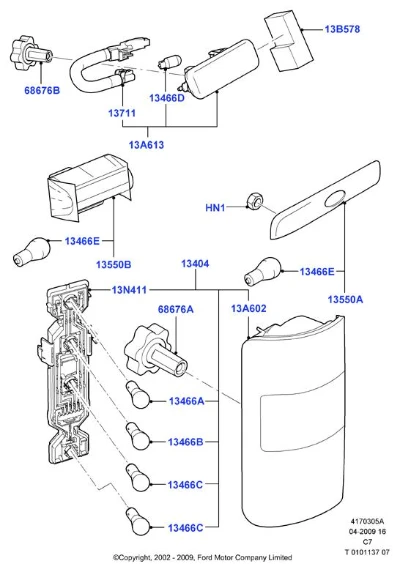 13B578
68676B
13466D
13711
13A613
HN1
13466E
13550B
13404
13466E
13N411
68676A
13A602
13550A
13466A
13466B
13466C
13466C
4170305A
04-2009 16
C7
T 0101137 07
©Copyright, 2002 - 2009, Ford Motor Company Limited