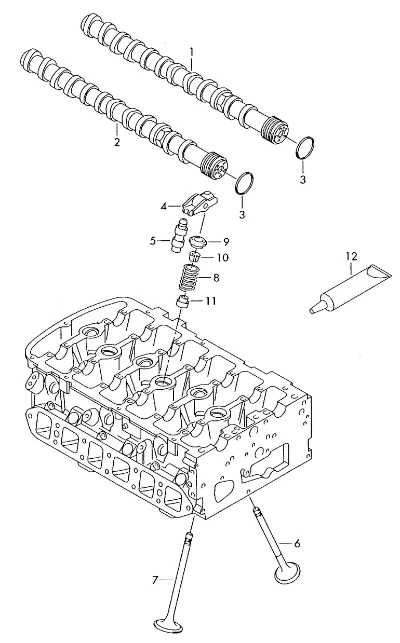 1
2
3
3
4
5
9
10
8
11
12
6
7