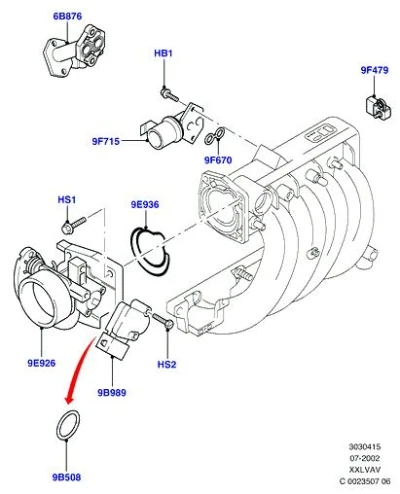 6B876

HB1

9F479

9F715

9F670

HS1

9E936

9E926

HS2

9B989

9B508

3030415
07-2002
XXLVAV
C 0023507 06