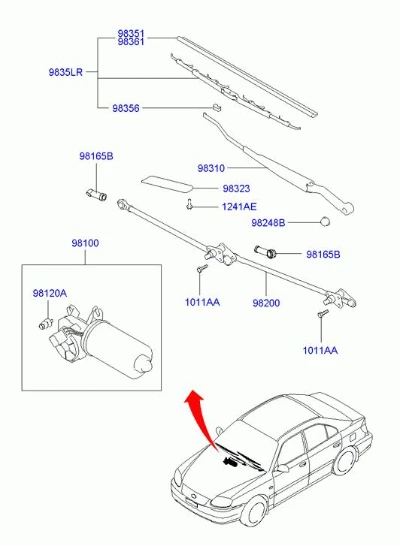 98351
98361
9835LR
98356
98165B
98310
98323
1241AE
98248B
98100
98165B
98120A
1011AA
98200
1011AA