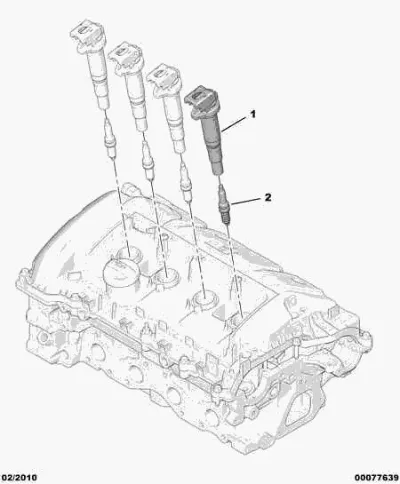 1
2
02/2010
00077639