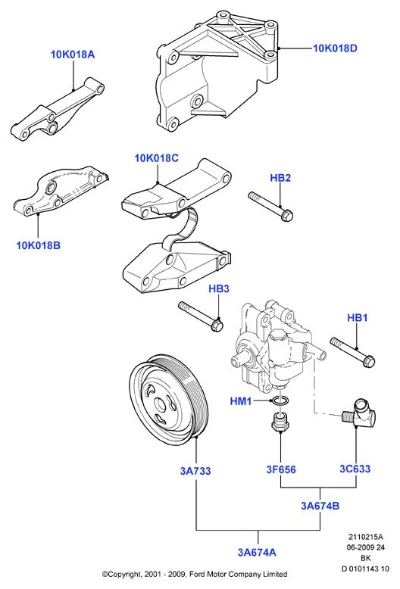 10K018A

10K018D

10K018C

HB2

10K018B

HB3

HB1

HM1

3A733

3F656

3C633

3A674B

3A674A

2110215A
06-2009 24
BK
D 0101143 10

©Copyright, 2001 - 2009, Ford Motor Company Limited