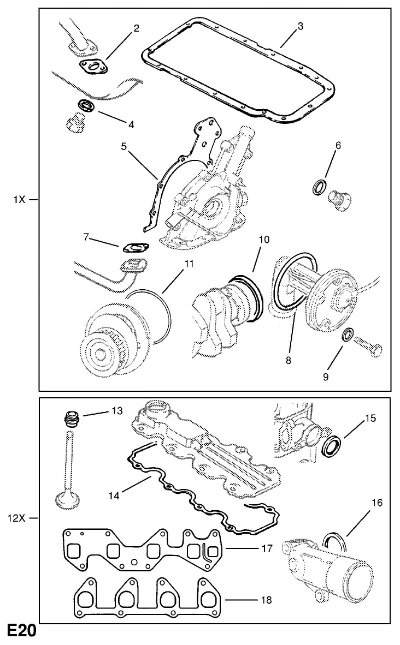 2
3
4
5
6
1X
7
10
11
8
9
13
15
14
16
12X
17
18
E20