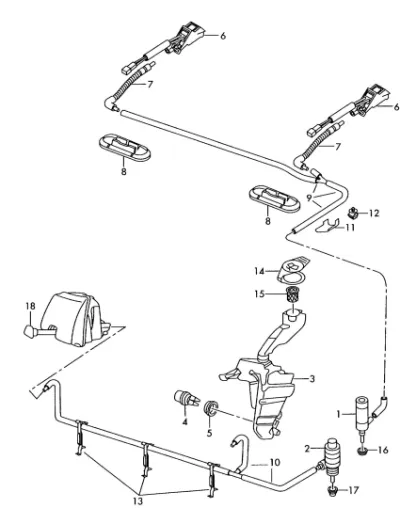 6
7
6
7
8
9
8
12
11
14
15
18
3
4
5
1
2
16
10
17
13