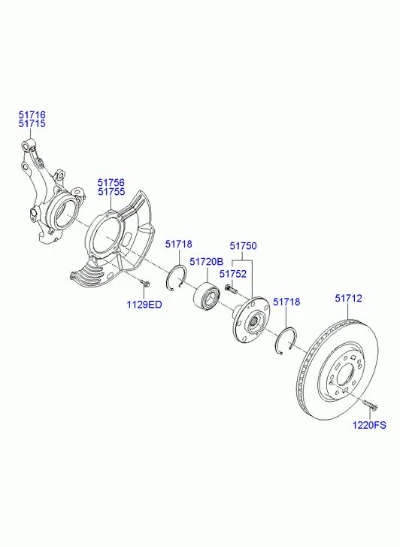 51716
51715

51756
51755

51718

51750

51720B

51752

1129ED

51718

51712

1220FS