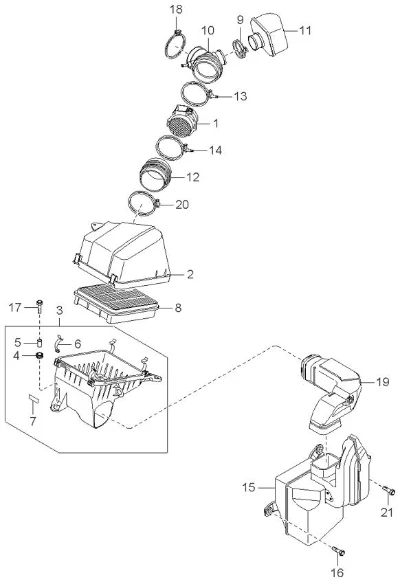 18
10
9
11
13
1
14
12
20
2
8
17
3
5
6
4
7
19
15
21
16