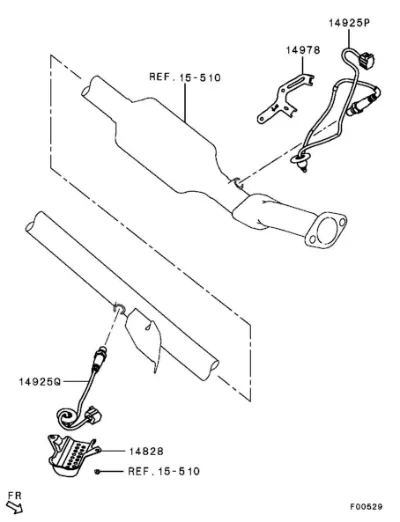 14925P
14978
REF. 15-510
14925Q
14828
REF. 15-510
FR
F00529