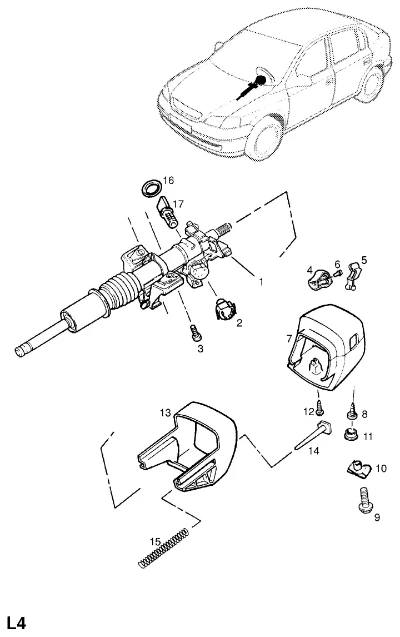 16
17
1
4
6
5
2
3
7
13
12
8
11
14
10
9
15
L4