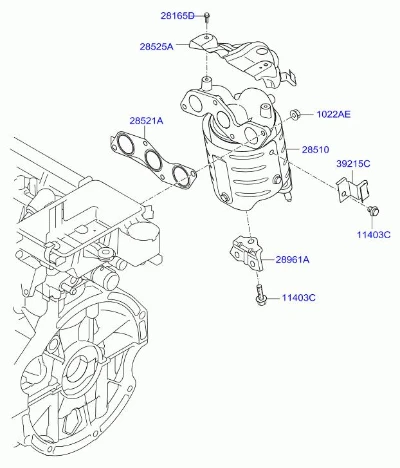 28165D
28525A
28521A
1022AE
28510
39215C
11403C
28961A
11403C