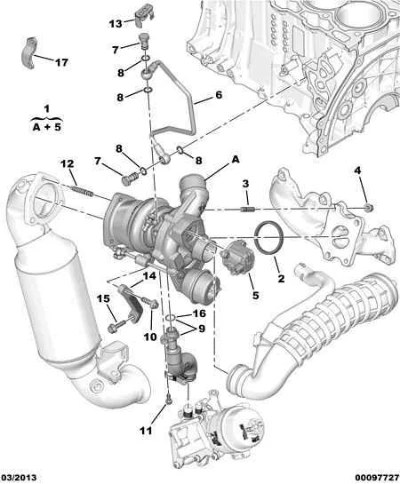 13
7
17
8
8
6
1
A + 5
8
7
8
12
A
3
4
2
5
14
15
16
9
10
11
03/2013
00097727