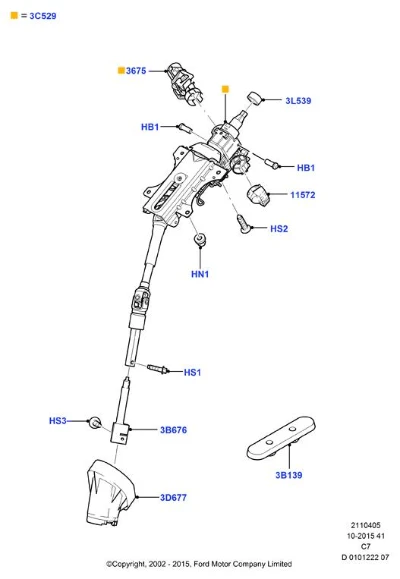 = 3C529

3675

3L539

HB1

HB1

11572

HS2

HN1

HS1

HS3

3B676

3B139

3D677

2110405
10-2015 41
C7
D 0101222 07

©Copyright, 2002 - 2015, Ford Motor Company Limited