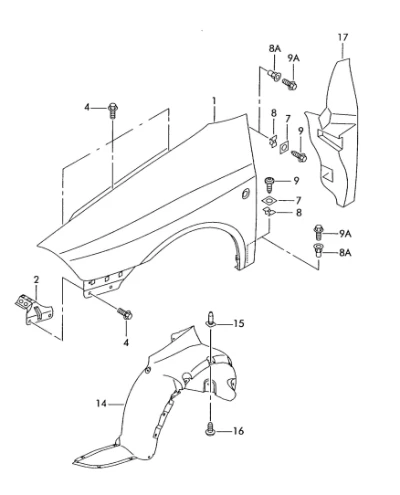 17
8A
9A
4
1
8
7
9
9
7
8
9A
8A
2
4
15
14
16