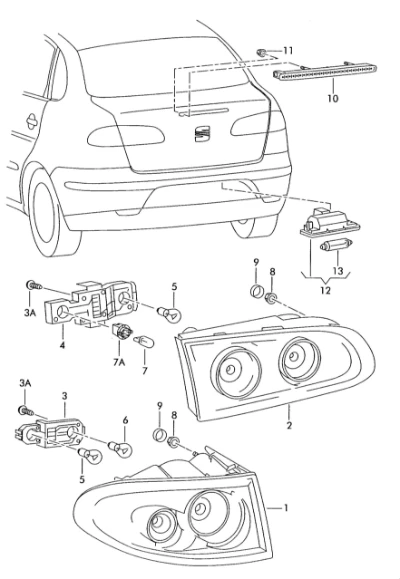 11
10
13
12
9
8
5
3A
4
7A
7
2
3A
3
9
8
6
5
1