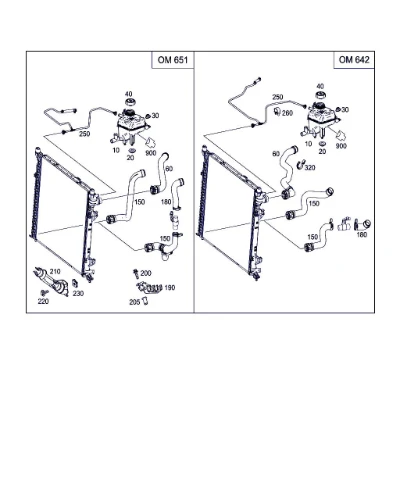 OM 651

40
30
250
10
20
900
60
150
180
150
210
230
220
200
190
205

OM 642

40
250
260
30
10
20
900
60
320
150
150
180