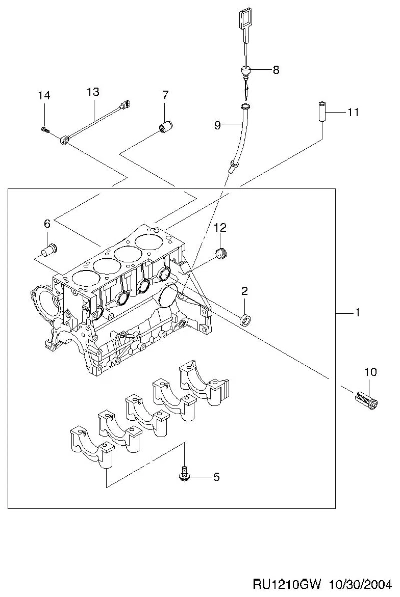 8
14
13
7
11
9
6
12
2
1
10
5
RU1210GW 10/30/2004