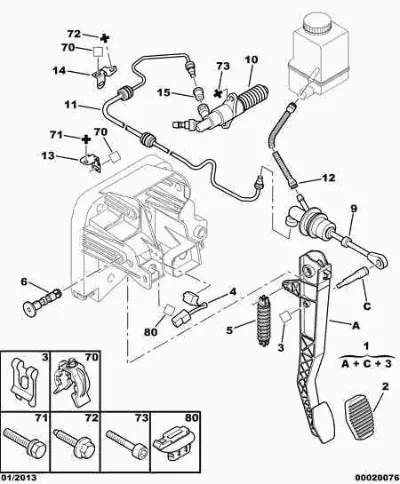 72
70
14
73
10
15
11
71
70
13
12
9
6
4
C
80
5
3
A
1
A + C + 3
2
3
70
71
72
73
80
01/2013
00020076