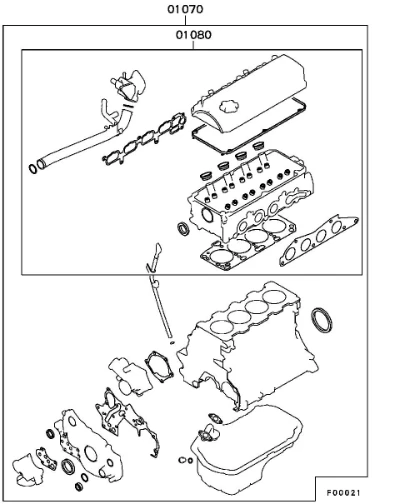 01070

01080

F00021