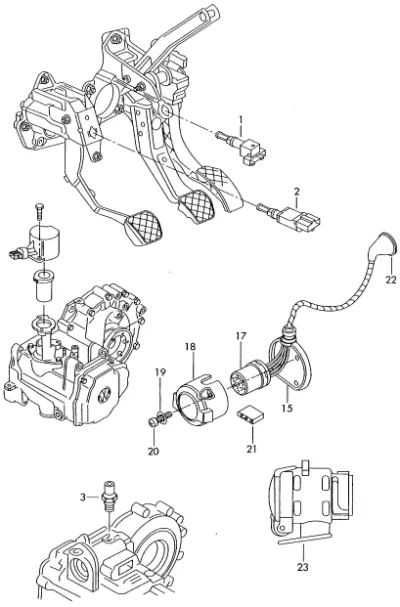 1
2
22
17
18
19
15
20
21
3
23