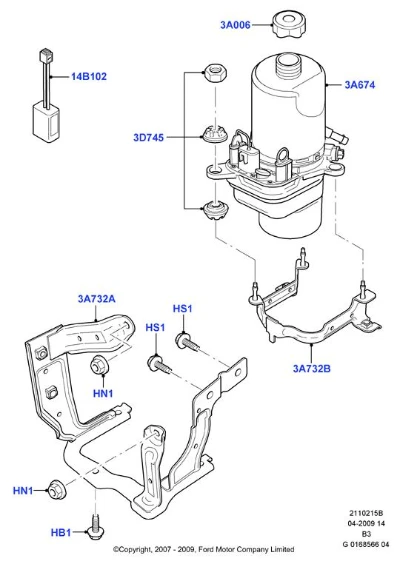 3A006

14B102

3A674

3D745

3A732A

HS1

HS1

HN1

3A732B

HN1

HB1

2110215B
04-2009 14
B3
G 0168566 04

©Copyright, 2007 - 2009, Ford Motor Company Limited