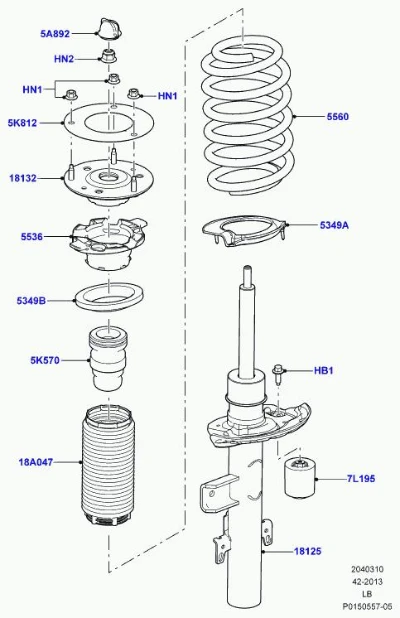 5A892

HN2

HN1

HN1

5K812

18132

5536

5349B

5K570

18A047

5560

5349A

HB1

7L195

18125

2040310
42-2013
LB
P0150557-05