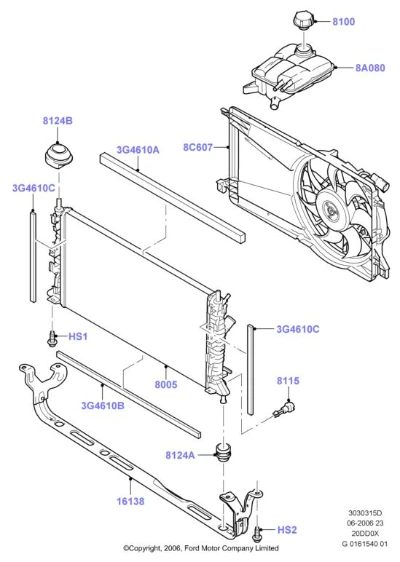 8100

8A080

8124B

3G4610A

8C607

3G4610C

HS1

3G4610C

8005

8115

3G4610B

8124A

16138

HS2

3030315D
06-2006 23
20DD0X
G 0161540 01

©Copyright, 2006, Ford Motor Company Limited