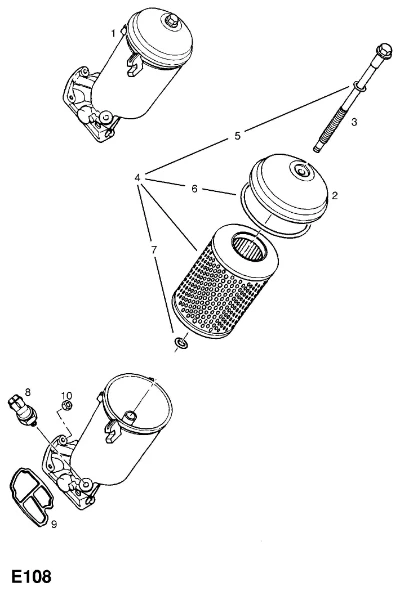 1
3
5
4
6
2
7
8
10
9
E108