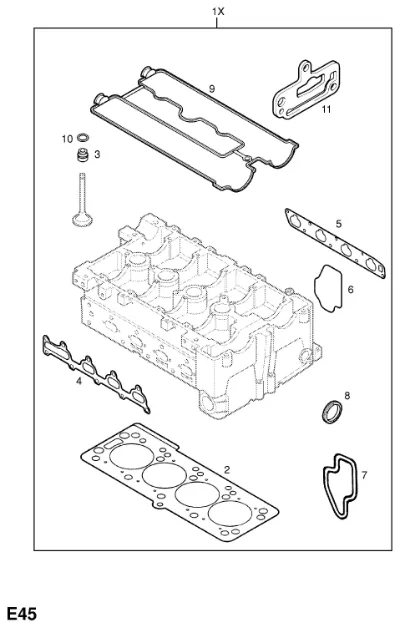 1X

9

11

10

3

5

6

4

8

2

7

E45