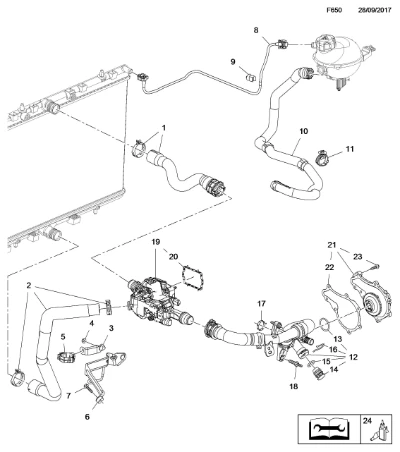 F650 28/09/2017

8
9
1
10
11
19
20
21
23
22
2
17
4
3
5
13
16
12
15
14
18
7
6
24