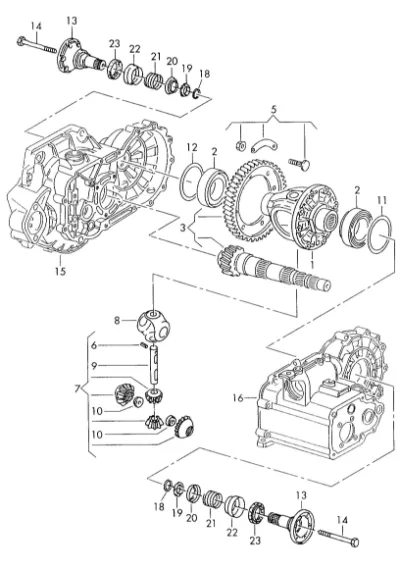 14
13
23
22
21
20
19
18
5
12
2
2
11
3
1
15
8
6
9
7
10
10
16
18
19
20
21
22
23
13
14