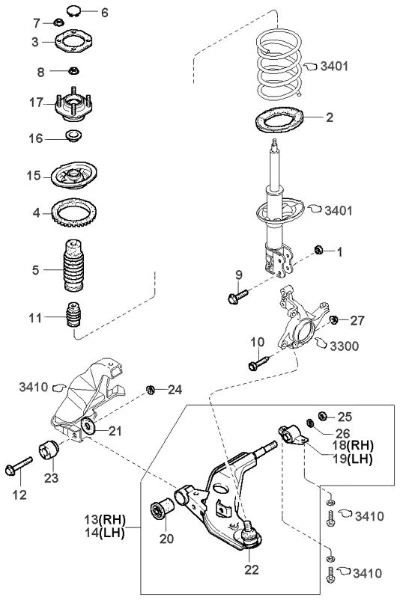 6
7
3
8
17
16
15
4
5
11
3401
2
3401
1
9
27
10
3300
3410
24
21
23
12
25
26
18(RH)
19(LH)
13(RH)
14(LH)
20
22
3410
3410