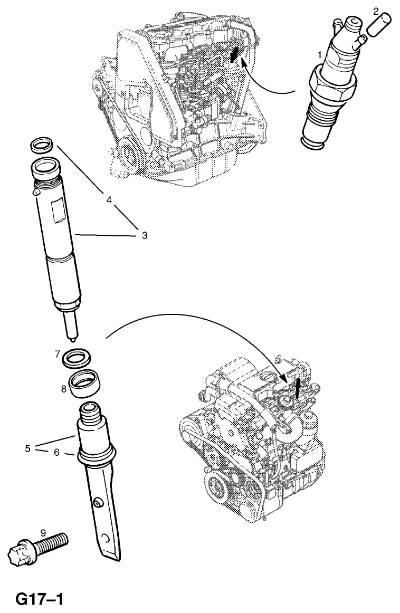 2
1
4
3
7
8
5
6
9
G17–1