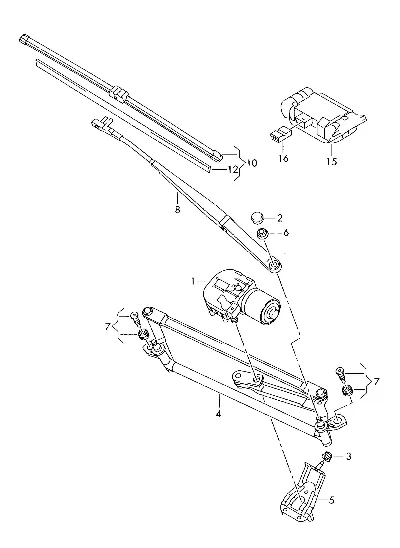 10
12
16
15
8
2
6
1
7
7
4
3
5