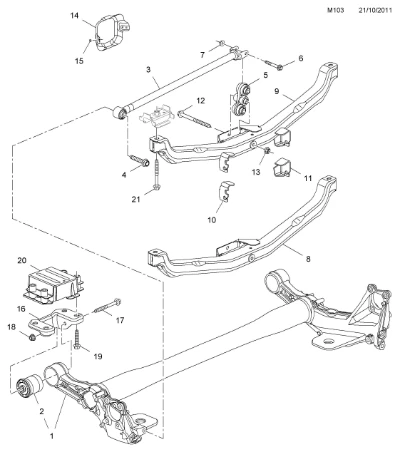 M103 21/10/2011

14
15
7
6
3
5
9
12
4
13
11
21
10
8
20
16
17
18
19
2
1