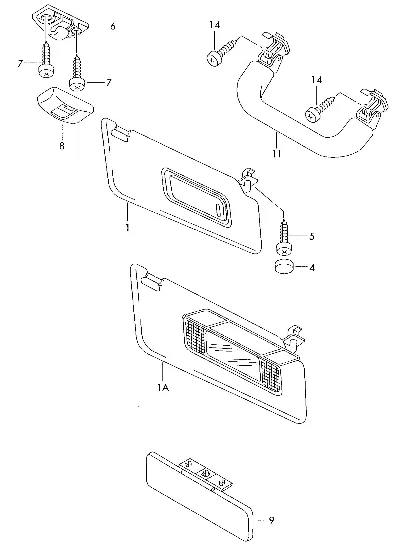 6
14
7
7
14
8
11
1
5
4
1A
9