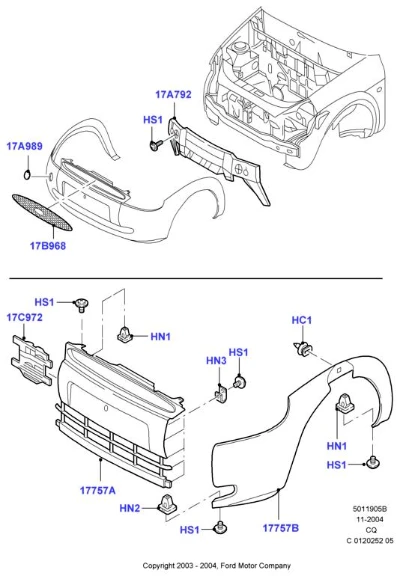 17A792
HS1
17A989
17B968
HS1
17C972
HN1
HC1
HN3
HS1
HN1
HS1
17757A
HN2
HS1
17757B
5011905B
11-2004
CQ
C 0120252 05
Copyright 2003 - 2004, Ford Motor Company