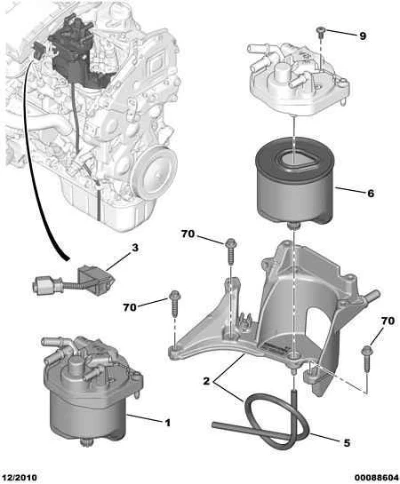 9
6
70
3
70
70
2
1
5
12/2010
00088604