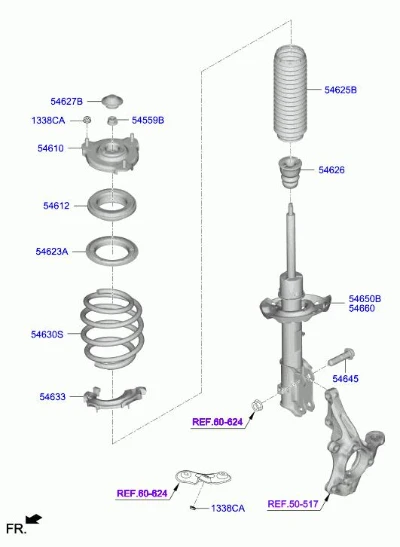 54627B
1338CA
54559B
54610
54612
54623A
54630S
54633
54625B
54626
54650B
54660
54645
REF.60-624
REF.60-624
1338CA
REF.50-517
FR.