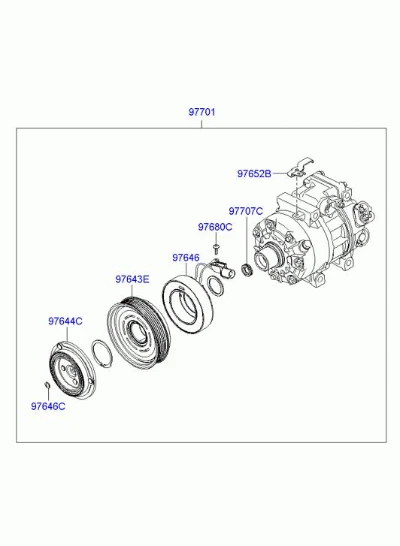 97701

97652B

97707C

97680C

97646

97643E

97644C

97646C