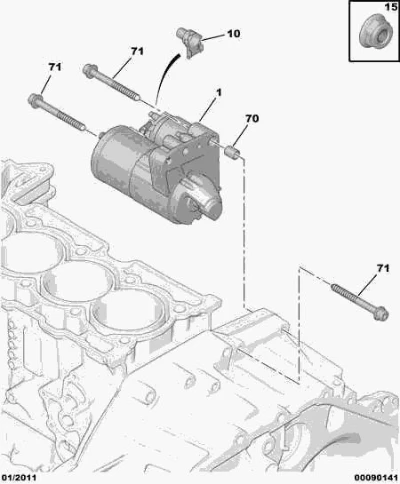 15

10

71

71

1

70

71

01/2011

00090141