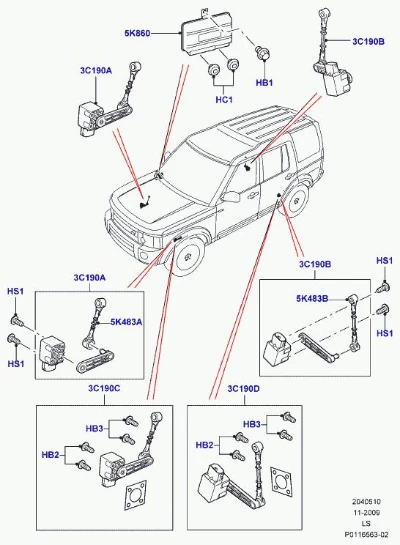 5K860
3C190B
3C190A
HB1
HC1
3C190A
HS1
5K483A
HS1
3C190B
HS1
5K483B
HS1
3C190C
HB3
HB2
3C190D
HB3
HB2
2040510
11-2009
LS
P0116663-02