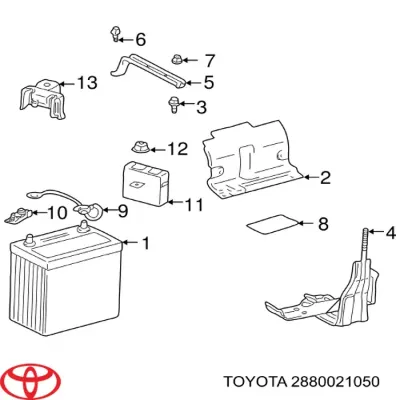 6
7
13
5
3
12
2
11
10
9
8
4
1
TOYOTA 2880021050