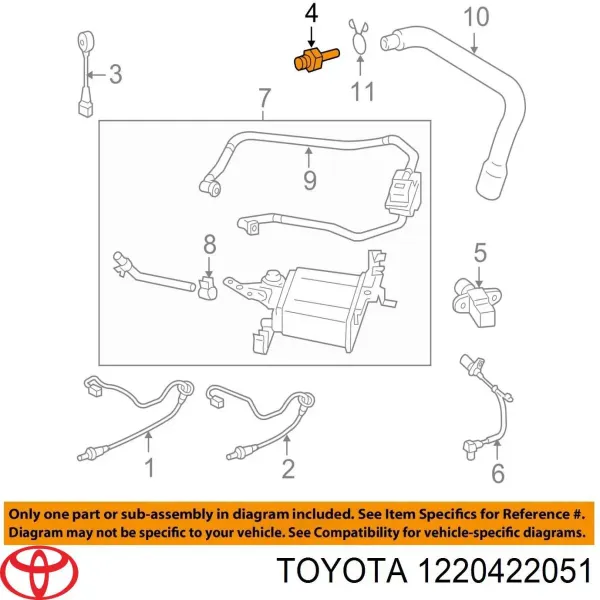 4
10
3
11
7
9
8
5
1
2
6

Only one part or sub-assembly in diagram included. See Item Specifics for Reference #. Diagram may not be specific to your vehicle. See Compatibility for vehicle-specific diagrams.

TOYOTA 1220422051