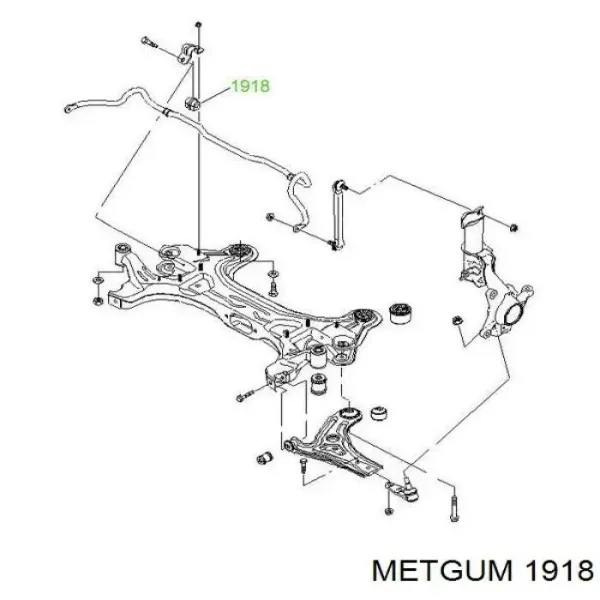 1918

METGUM 1918