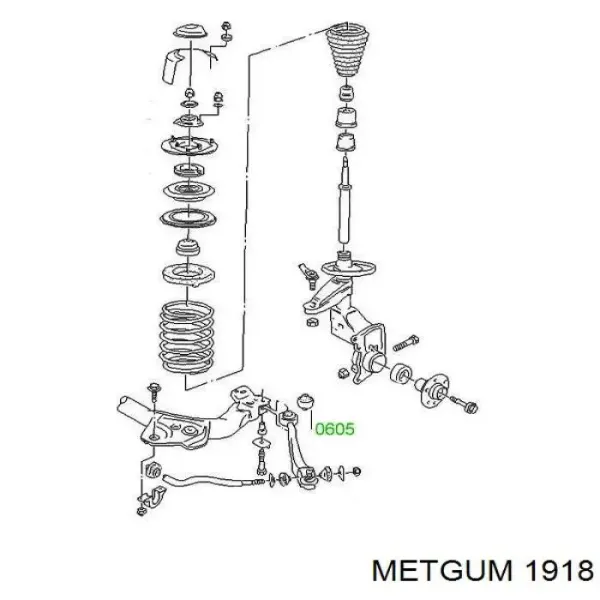 0605

METGUM 1918