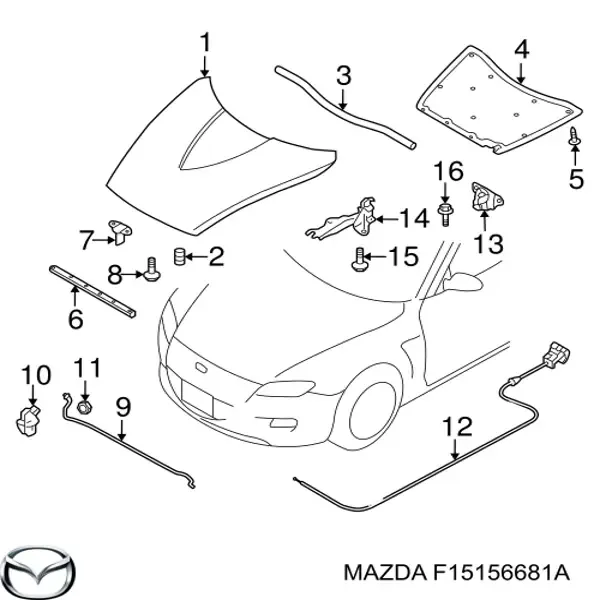 1
3
4
5
16
14
13
7
2
15
8
6
10
11
9
12
MAZDA F15156681A