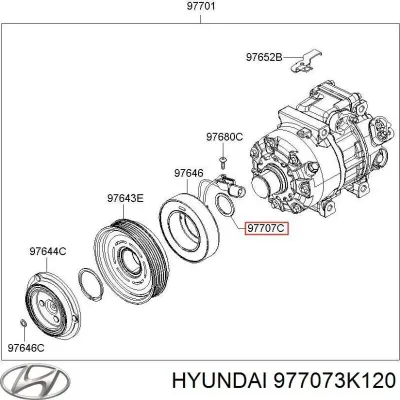 97701

97652B

97680C

97646

97643E

97707C

97644C

97646C

HYUNDAI 977073K120